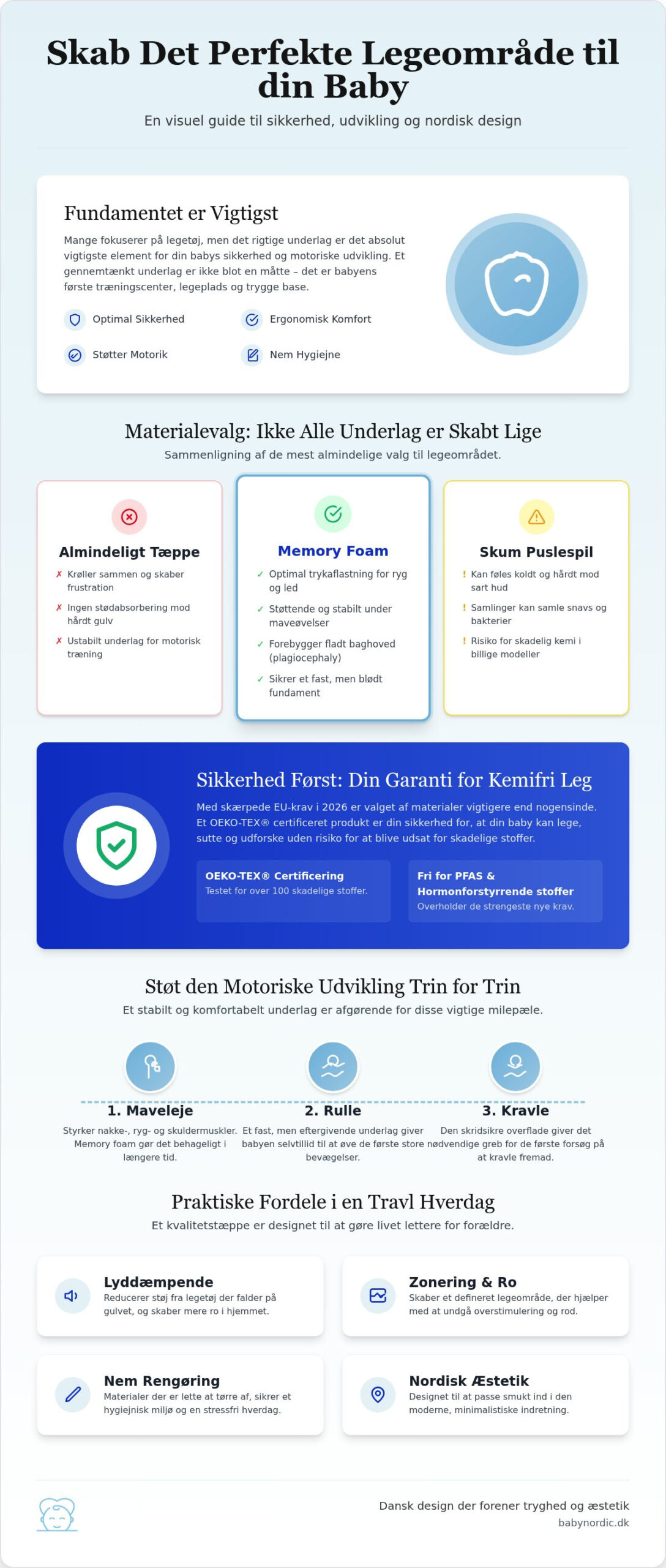 Skab Det Perfekte Legeområde til din Baby

En visuel guide til sikkerhed, udvikling og nordisk design

Fundamentet er Vigtigst

Mange fokuserer på legetøj, men det rigtige underlag er det absolut vigtigste element for din babys sikkerhed og motoriske udvikling. Et gennemtænkt underlag er ikke blot en måtte – det er babyens første træningscenter, legeplads og trygge base.

Optimal Sikkerhed
Ergonomisk Komfort
Støtter Motorik
Nem Hygiejne

Materialevalg: Ikke Alle Underlag er Skabt Lige

Sammenligning af de mest almindelige valg til legeområdet.

Almindeligt Tæppe

✗ Krøller sammen og skaber frustration
✗ Ingen stødabsorbering mod hårdt gulv
✗ Ustabilt underlag for motorisk træning

Memory Foam

✓ Optimal trykaflastning for ryg og led
✓ Støttende og stabilt under maveøvelser
✓ Forebygger fladt baghoved (plagiocephaly)
✓ Sikrer et fast, men blødt fundament

Skum Puslespil

! Kan føles koldt og hårdt mod sart hud
! Samlinger kan samle snavs og bakterier
! Risiko for skadelig kemi i billige modeller

Sikkerhed Først: Din Garanti for Kemifri Leg

Med skærpede EU-krav i 2026 er valget af materialer vigtigere end nogensinde. Et OEKO-TEX® certificeret produkt er din sikkerhed for, at din baby kan lege, sutte og udforske uden risiko for at blive udsat for skadelige stoffer.

OEKO-TEX® Certificering
Testet for over 100 skadelige stoffer.

Fri for PFAS & Hormonforstyrrende stoffer
Overholder de strengeste nye krav.

Støt den Motoriske Udvikling Trin for Trin

Et stabilt og komfortabelt underlag er afgørende for disse vigtige milepæle.

1. Maveleje
Styrker nakke-, ryg- og skuldermuskler. Memory foam gør det behageligt i længere tid.

2. Rulle
Et fast, men eftergivende underlag giver babyen selvtillid til at øve de første store bevægelser.

3. Kravle
Den skridsikre overflade giver det nødvendige greb for de første forsøg på at kravle fremad.

Praktiske Fordele i en Travl Hverdag

Et kvalitetstæppe er designet til at gøre livet lettere for forældre.

Lyddæmpende
Reducerer støj fra legetøj der falder på gulvet, og skaber mere ro i hjemmet.

Zonering & Ro
Skaber et defineret legeområde, der hjælper med at undgå overstimulering og rod.

Nem Rengøring
Materialer der er lette at tørre af, sikrer et hygiejnisk miljø og en stressfri hverdag.

Nordisk Æstetik
Designet til at passe smukt ind i den moderne, minimalistiske indretning.

Dansk design der forener tryghed og æstetik
babynordic.dk