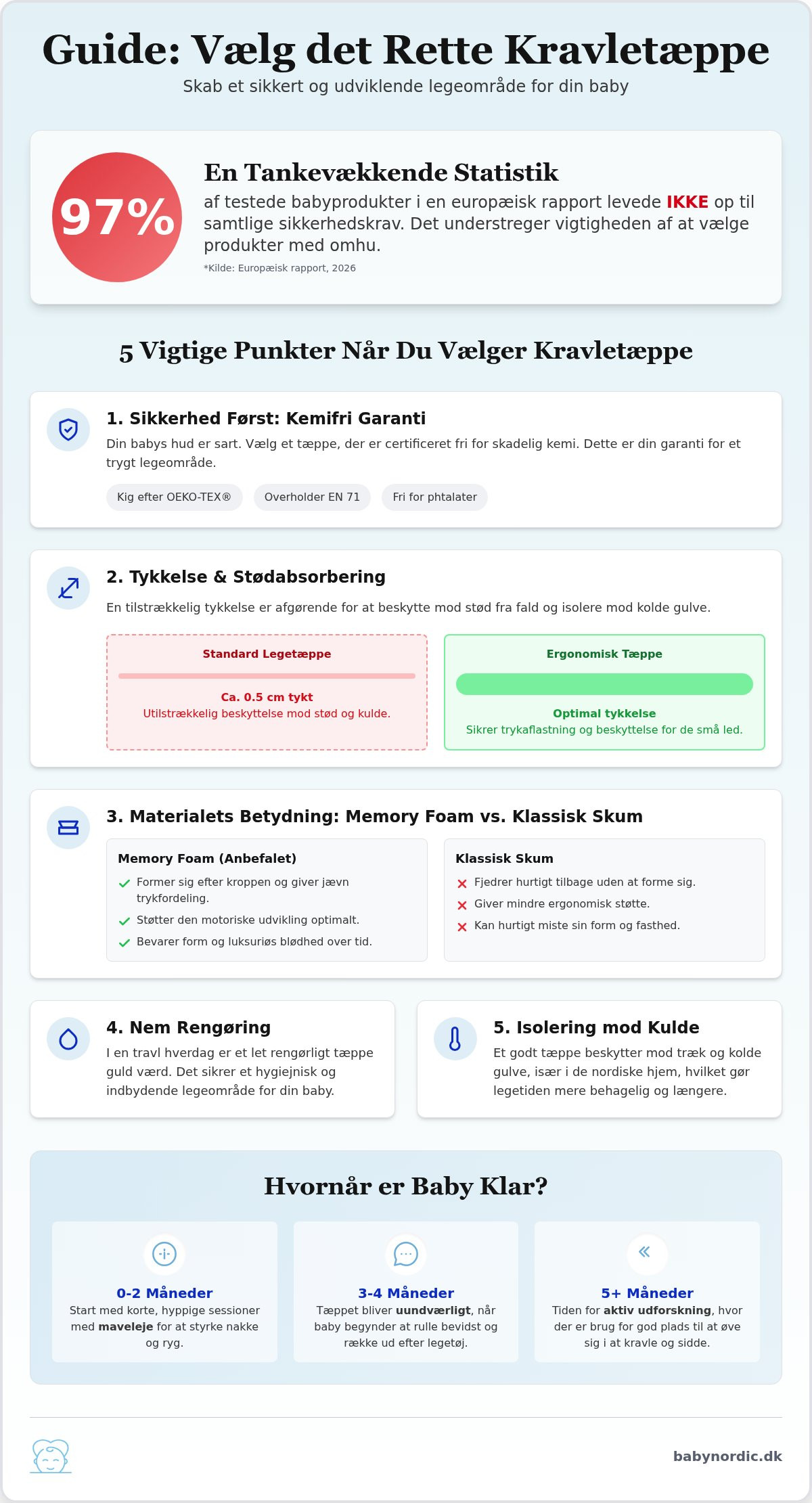 Guide: Vælg det Rette Kravletæppe

Skab et sikkert og udviklende legeområde for din baby

97%

En Tankevækkende Statistik

af testede babyprodukter i en europæisk rapport levede IKKE op til samtlige sikkerhedskrav. Det understreger vigtigheden af at vælge produkter med omhu.

*Kilde: Europæisk rapport, 2026

5 Vigtige Punkter Når Du Vælger Kravletæppe

1. Sikkerhed Først: Kemifri Garanti

Din babys hud er sart. Vælg et tæppe, der er certificeret fri for skadelig kemi. Dette er din garanti for et trygt legeområde.

Kig efter OEKO-TEX®   Overholder EN 71   Fri for phtalater

2. Tykkelse & Stødabsorbering

En tilstrækkelig tykkelse er afgørende for at beskytte mod stød fra fald og isolere mod kolde gulve.

Standard Legetæppe

Ca. 0.5 cm tykt

Utilstrækkelig beskyttelse mod stød og kulde.

Ergonomisk Tæppe

Optimal tykkelse

Sikrer trykaflastning og beskyttelse for de små led.

3. Materialets Betydning: Memory Foam vs. Klassisk Skum

Memory Foam (Anbefalet)

✓ Former sig efter kroppen og giver jævn trykfordeling.
✓ Støtter den motoriske udvikling optimalt.
✓ Bevarer form og luksuriøs blødhed over tid.

Klassisk Skum

✗ Fjedrer hurtigt tilbage uden at forme sig.
✗ Giver mindre ergonomisk støtte.
✗ Kan hurtigt miste sin form og fasthed.

4. Nem Rengøring

I en travl hverdag er et let rengørligt tæppe guld værd. Det sikrer et hygiejnisk og indbydende legeområde for din baby.

5. Isolering mod Kulde

Et godt tæppe beskytter mod træk og kolde gulve, især i de nordiske hjem, hvilket gør legetiden mere behagelig og længere.

Hvornår er Baby Klar?

0-2 Måneder

Start med korte, hyppige sessioner med maveleje for at styrke nakke og ryg.

3-4 Måneder

Tæppet bliver uundværligt, når baby begynder at rulle bevidst og række ud efter legetøj.

5+ Måneder

Tiden for aktiv udforskning, hvor der er brug for god plads til at øve sig i at kravle og sidde.

babynordic.dk